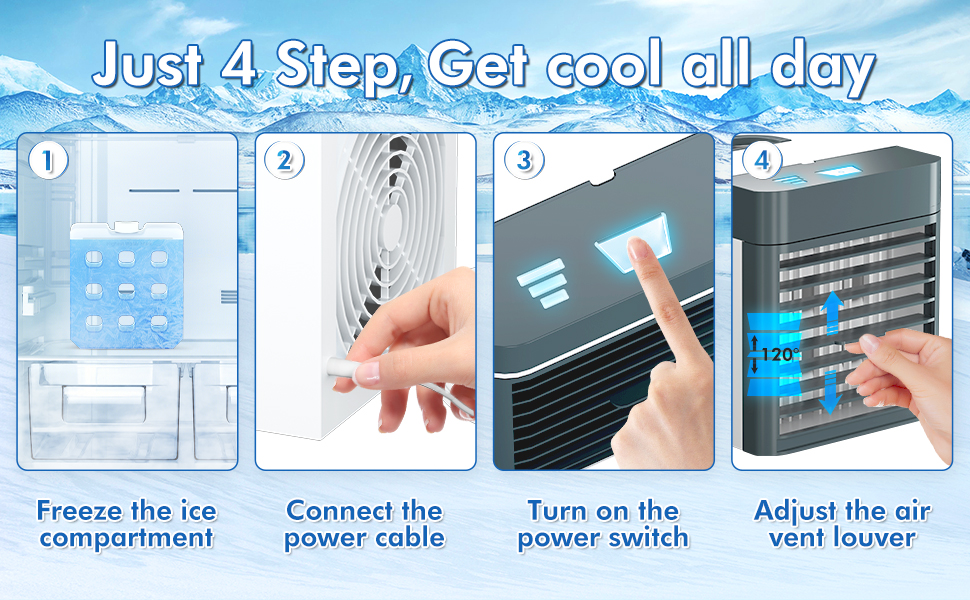 Just 4 Step, Get cool all day

1

Freeze the ice compartment

2

Connect the power cable

3

Turn on the power switch

4

120°

Adjust the air vent louver